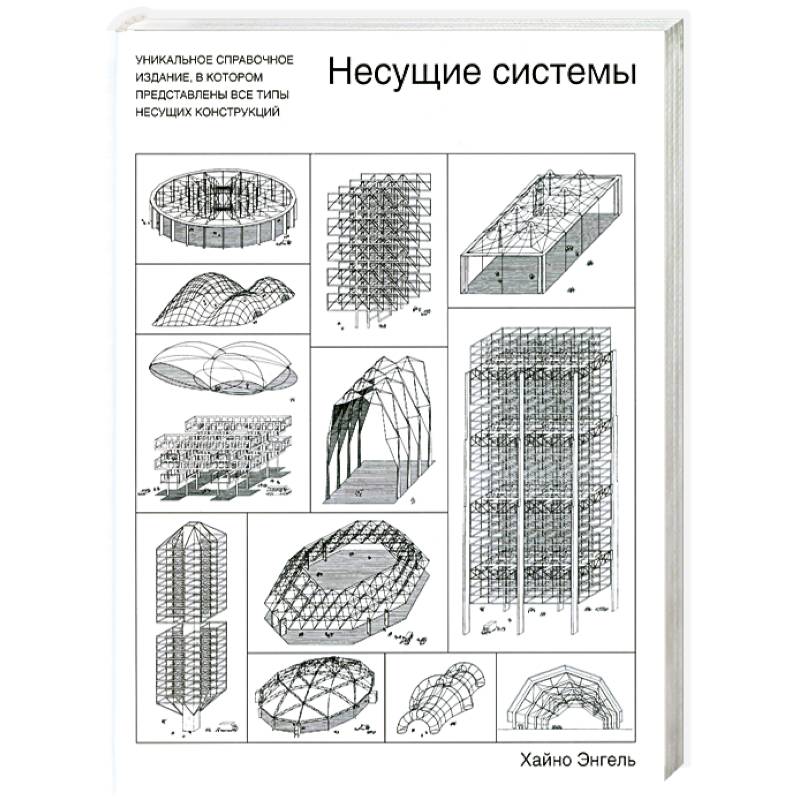 УНИКАЛЬНОЕ СПРАВОЧНОЕ ИЗДАНИЕ, В КОТОРОМ ПРЕДСТАВЛЕНЫ ВСЕ ТИПЫ НЕСУЩИХ КОНСТРУКЦИЙ

Несущие системы

Хайно Энгель